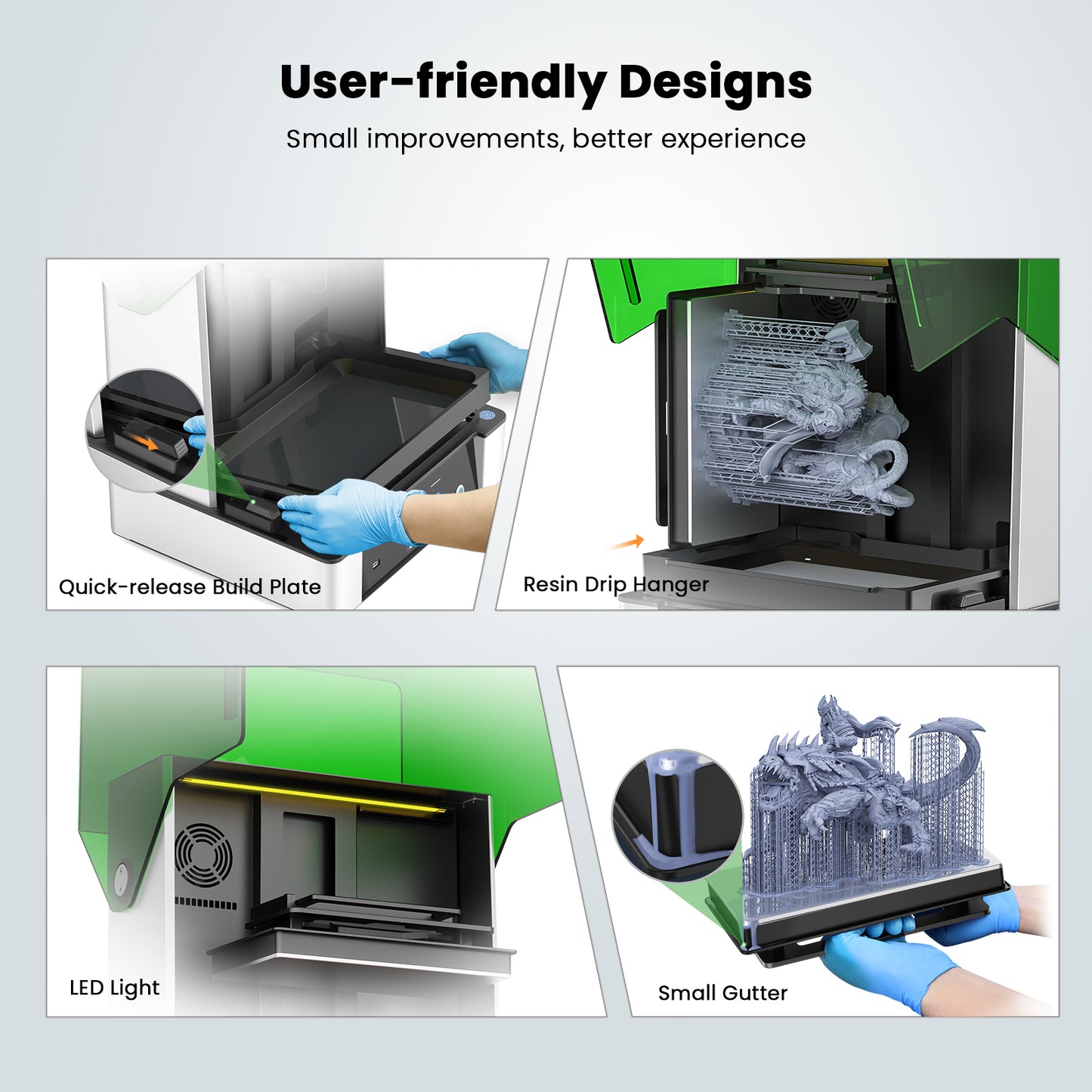 User-friendly Designs

Small improvements, better experience

Quick-release Build Plate

Resin Drip Hanger

LED Light

Small Gutter